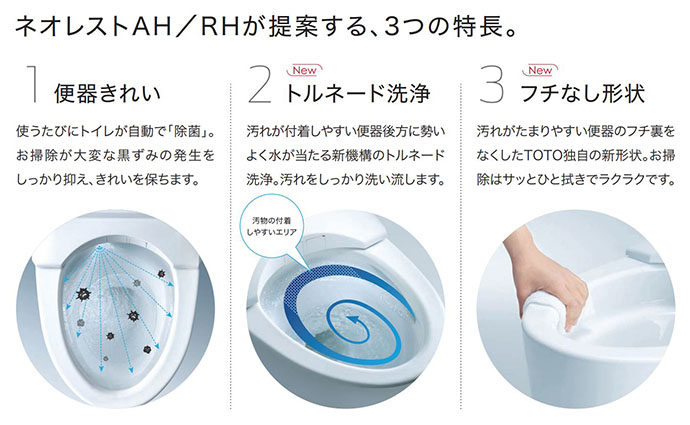 ネオレストAH／RHが提案する、3つの特長。

1 便器きれい

使うたびにトイレが自動で「除菌」。お掃除が大変な黒ずみの発生をしっかり抑え、きれいを保ちます。

New
2 トルネード洗浄

汚れが付着しやすい便器後方に勢いよく水が当たる新機構のトルネード洗浄。汚れをしっかり洗い流します。

汚物の付着しやすいエリア

New
3 フチなし形状

汚れがたまりやすい便器のフチ裏をなくしたTOTO独自の新形状。お掃除はサッとひと拭きでラクラクです。